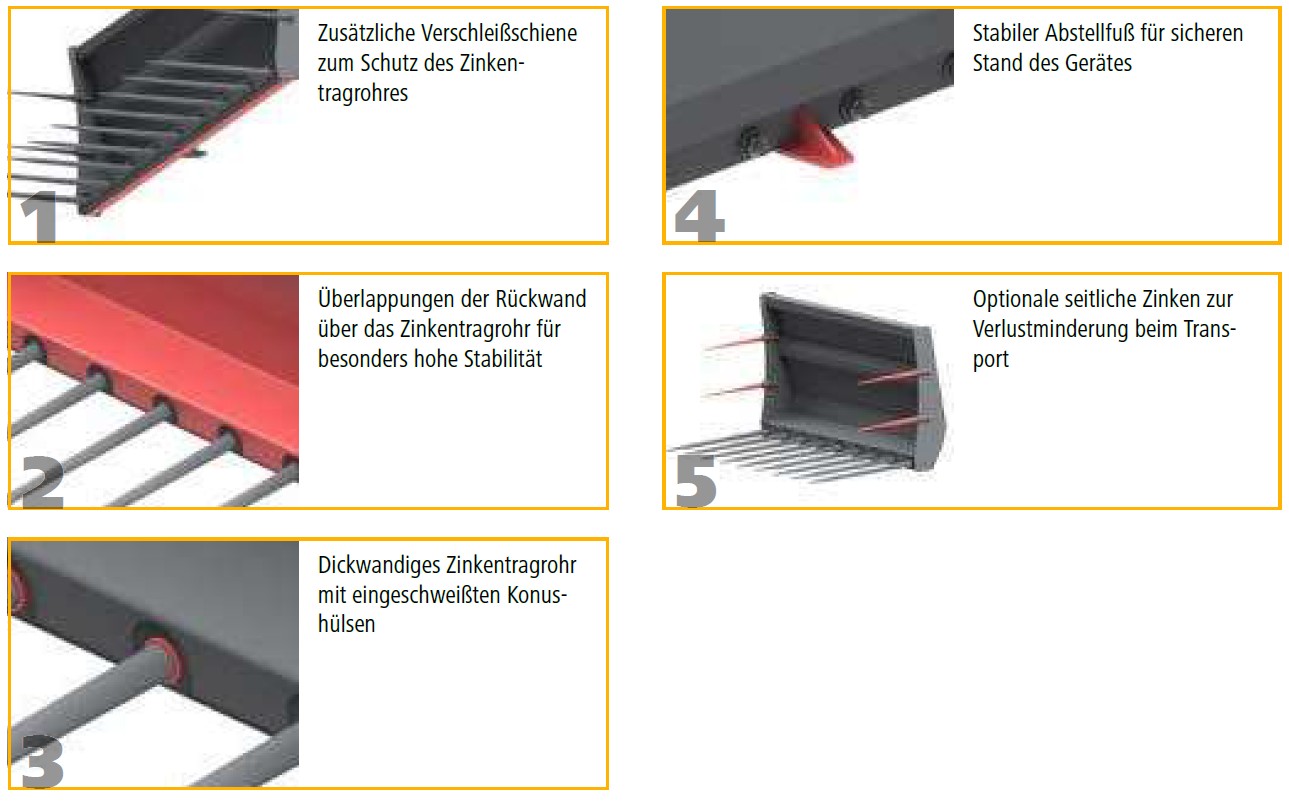 1
Zusätzliche Verschleißschiene zum Schutz des Zinkentragrohres

2
Überlappungen der Rückwand über das Zinkentragrohr für besonders hohe Stabilität

3
Dickwandiges Zinkentragrohr mit eingeschweißten Konushülsen

4
Stabiler Abstellfuß für sicheren Stand des Gerätes

5
Optionale seitliche Zinken zur Verlustminderung beim Transport